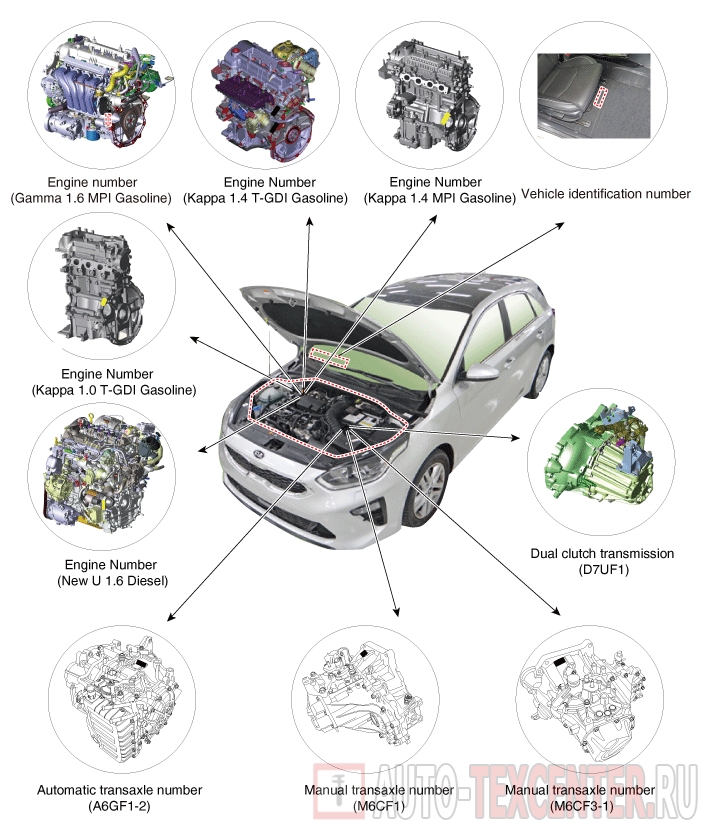 Engine number
(Gamma 1.6 MPI Gasoline)

Engine Number
(Kappa 1.4 T-GDI Gasoline)

Engine Number
(Kappa 1.4 MPI Gasoline)

Vehicle identification number

Engine Number
(Kappa 1.0 T-GDI Gasoline)

Engine Number
(New U 1.6 Diesel)

Dual clutch transmission
(D7UF1)

Automatic transaxle number
(A6GF1-2)

Manual transaxle number
(M6CF1)

Manual transaxle number
(M6CF3-1)

AUTO-TEXCENTER.RU